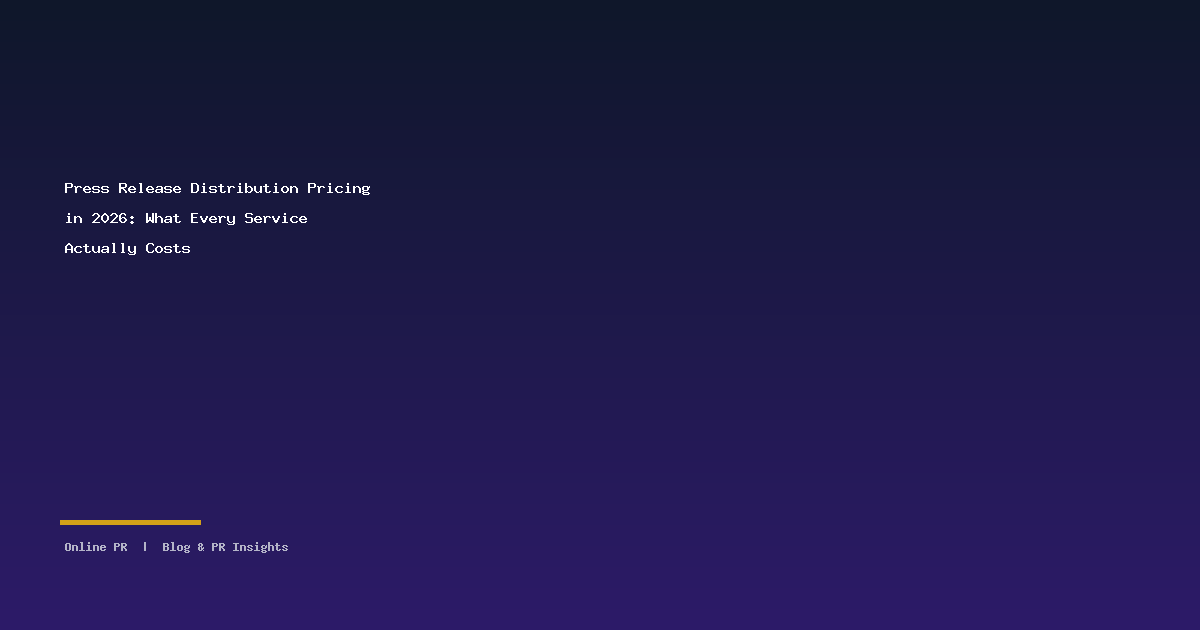 Press Release Distribution Pricing in 2026: What Every Service Actually Costs

Online PR | Blog & PR Insights