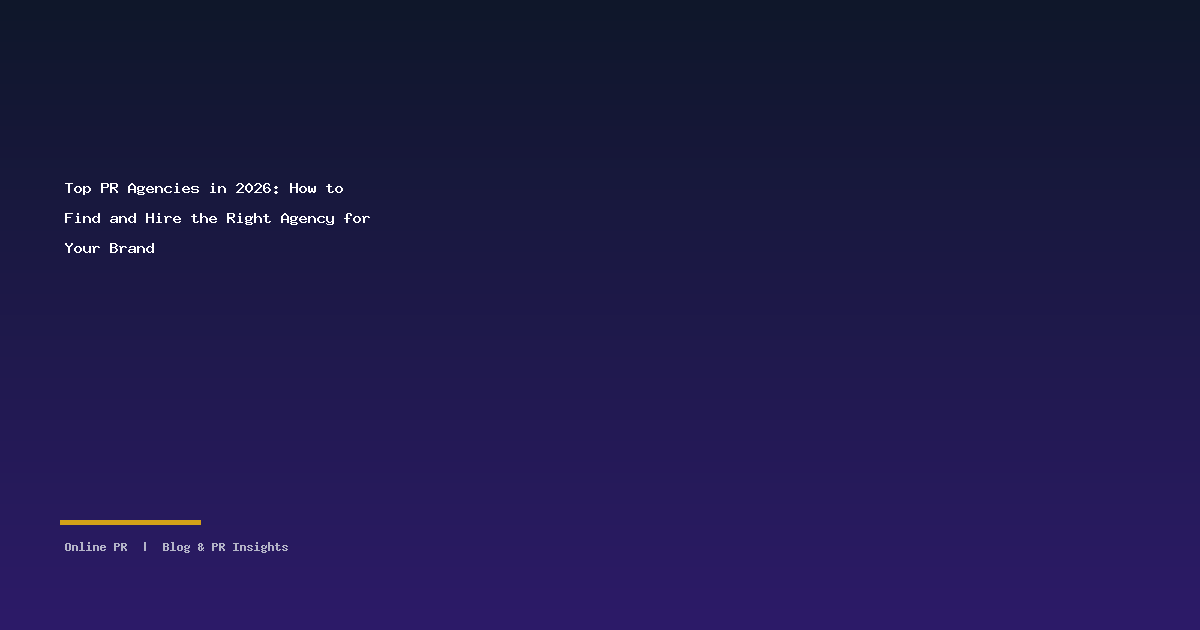 Top PR Agencies in 2026: How to Find and Hire the Right Agency for Your Brand

Online PR | Blog & PR Insights